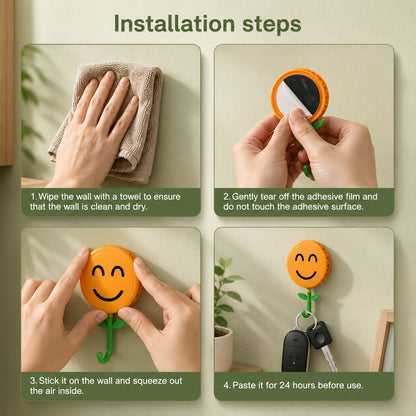 Installation steps

1. Wipe the wall with a towel to ensure that the wall is clean and dry.

2. Gently tear off the adhesive film and do not touch the adhesive surface.

3. Stick it on the wall and squeeze out the air inside.

4. Paste it for 24 hours before use.