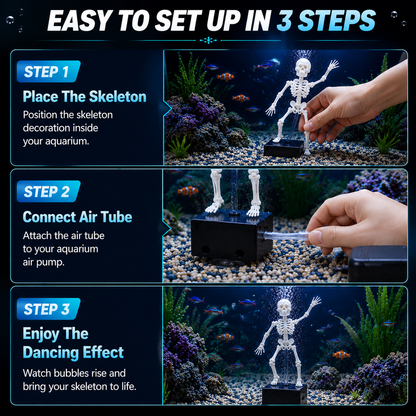 EASY TO SET UP IN 3 STEPS

STEP 1

Place The Skeleton

Position the skeleton decoration inside your aquarium.

STEP 2

Connect Air Tube

Attach the air tube to your aquarium air pump.

STEP 3

Enjoy The Dancing Effect

Watch bubbles rise and bring your skeleton to life.