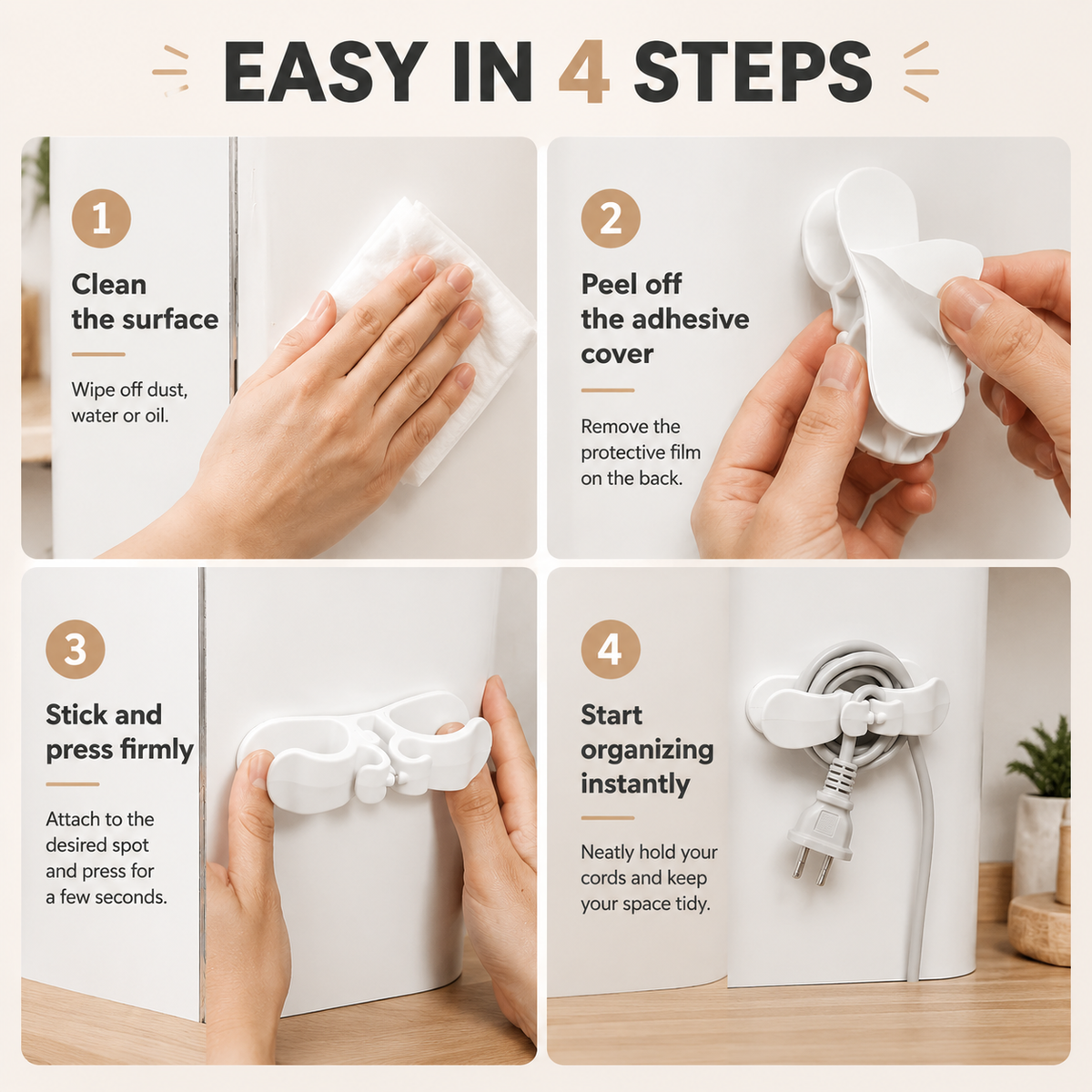 EASY IN 4 STEPS

1

Clean the surface

Wipe off dust, water or oil.

2

Peel off the adhesive cover

Remove the protective film on the back.

3

Stick and press firmly

Attach to the desired spot and press for a few seconds.

4

Start organizing instantly

Neatly hold your cords and keep your space tidy.